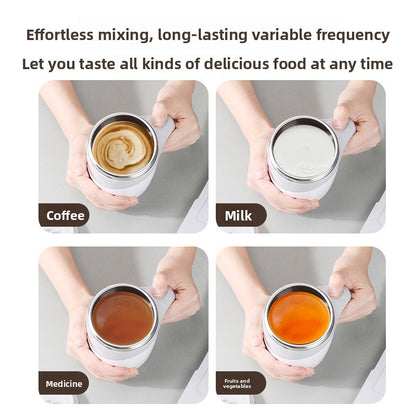 Effortless mixing, long-lasting variable frequency

Let you taste all kinds of delicious food at any time

Coffee

Milk

Medicine

Fruits and vegetables